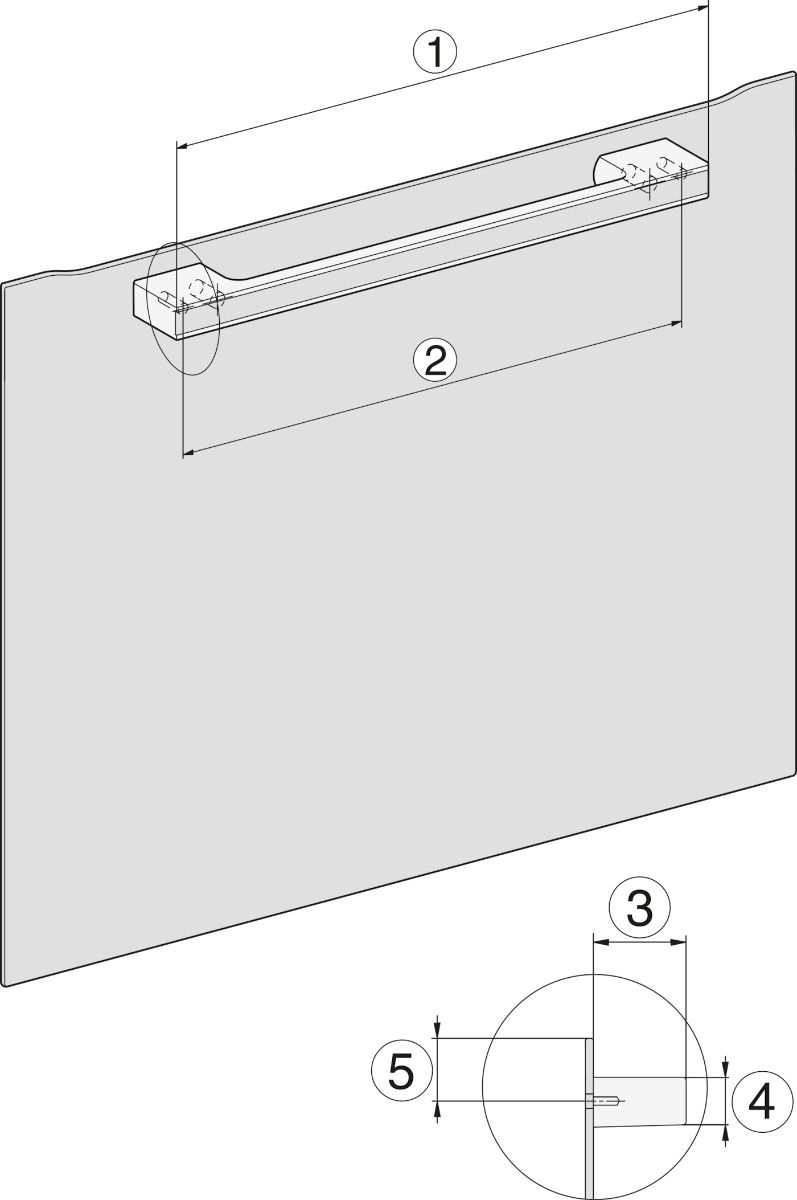 1
2
3
5
4