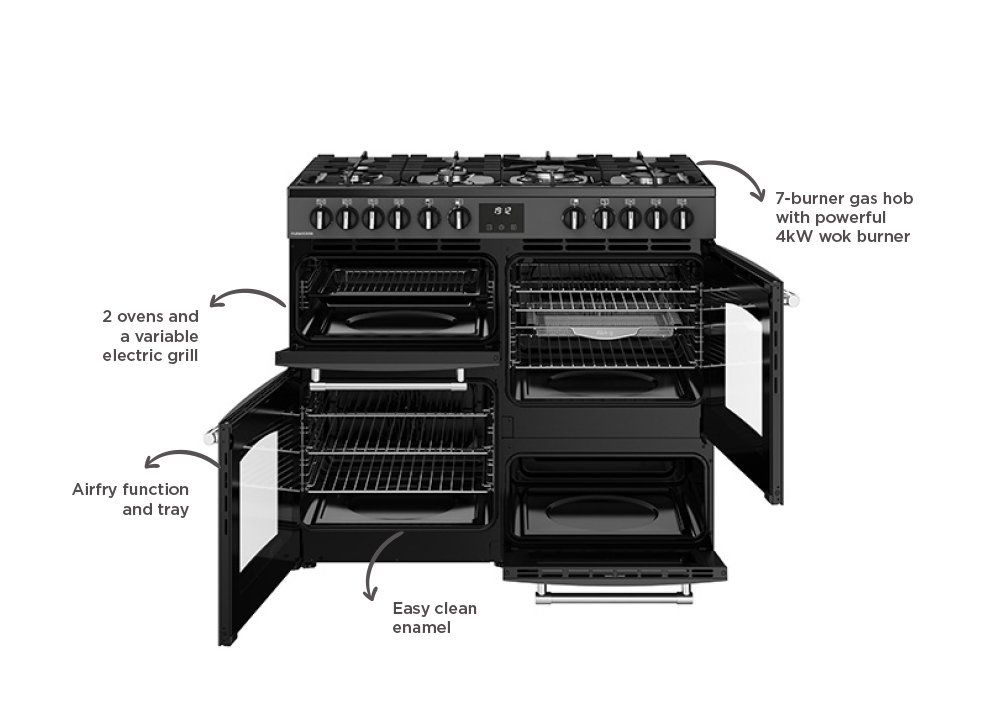 7-burner gas hob with powerful 4kW wok burner

2 ovens and a variable electric grill

Airfry function and tray

Easy clean enamel